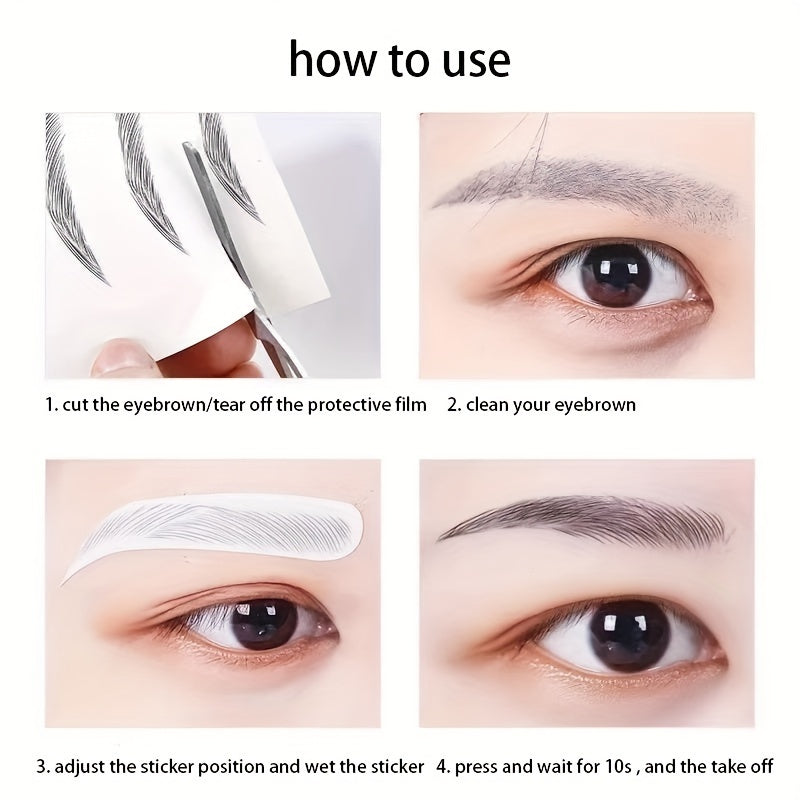 how to use

1. cut the eyebrown/tear off the protective film

2. clean your eyebrown

3. adjust the sticker position and wet the sticker

4. press and wait for 10s , and the take off