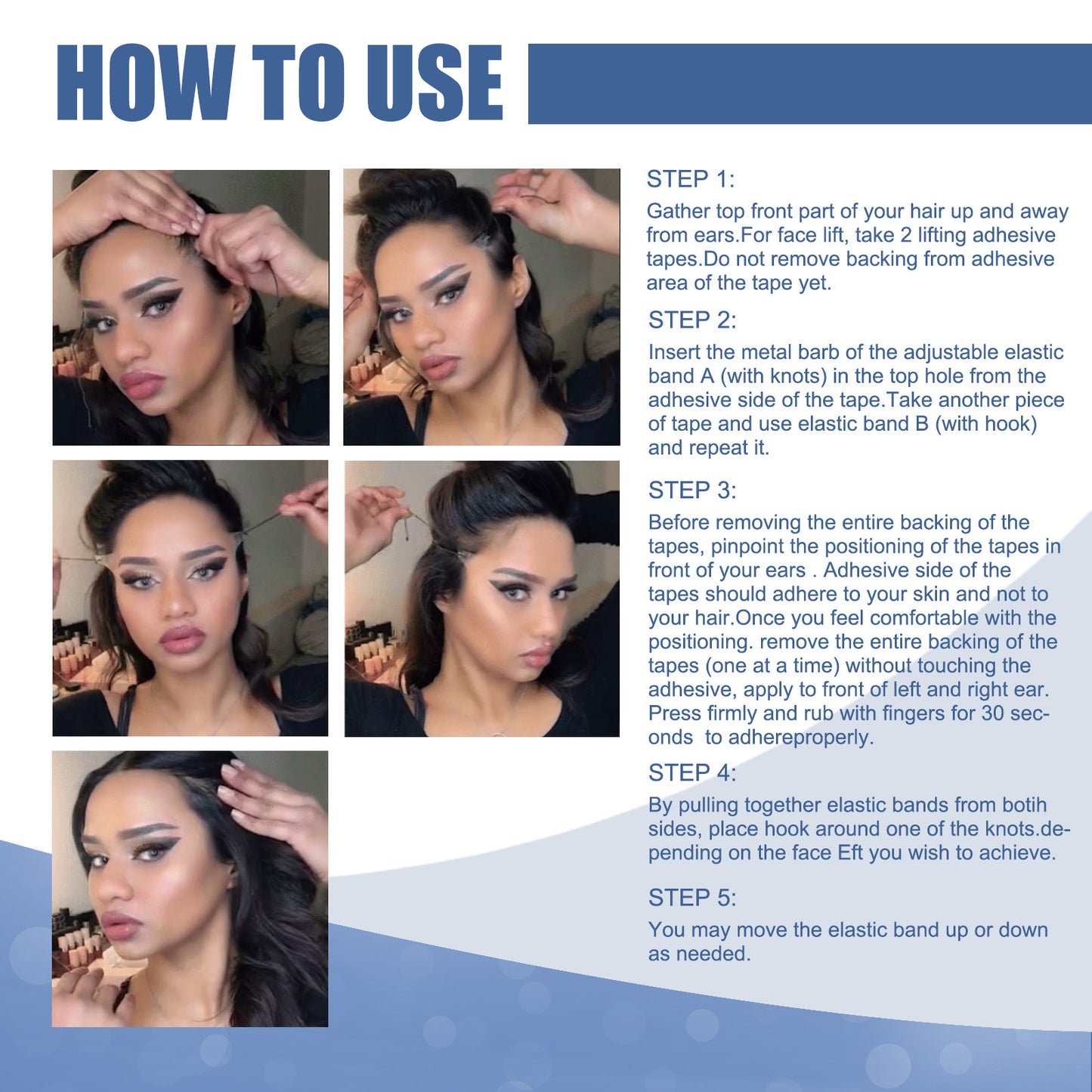 HOW TO USE

STEP 1:

Gather top front part of your hair up and away from ears.For face lift, take 2 lifting adhesive tapes.Do not remove backing from adhesive area of the tape yet.

STEP 2:

Insert the metal barb of the adjustable elastic band A (with knots) in the top hole from the adhesive side of the tape.Take another piece of tape and use elastic band B (with hook) and repeat it.

STEP 3:

Before removing the entire backing of the tapes, pinpoint the positioning of the tapes in front of your ears . Adhesive side of the tapes should adhere to your skin and not to your hair.Once you feel comfortable with the positioning. remove the entire backing of the tapes (one at a time) without touching the adhesive, apply to front of left and right ear. Press firmly and rub with fingers for 30 seconds to adhereproperly.

STEP 4:

By pulling together elastic bands from botih sides, place hook around one of the knots.depending on the face Eft you wish to achieve.

STEP 5:

You may move the elastic band up or down as needed.