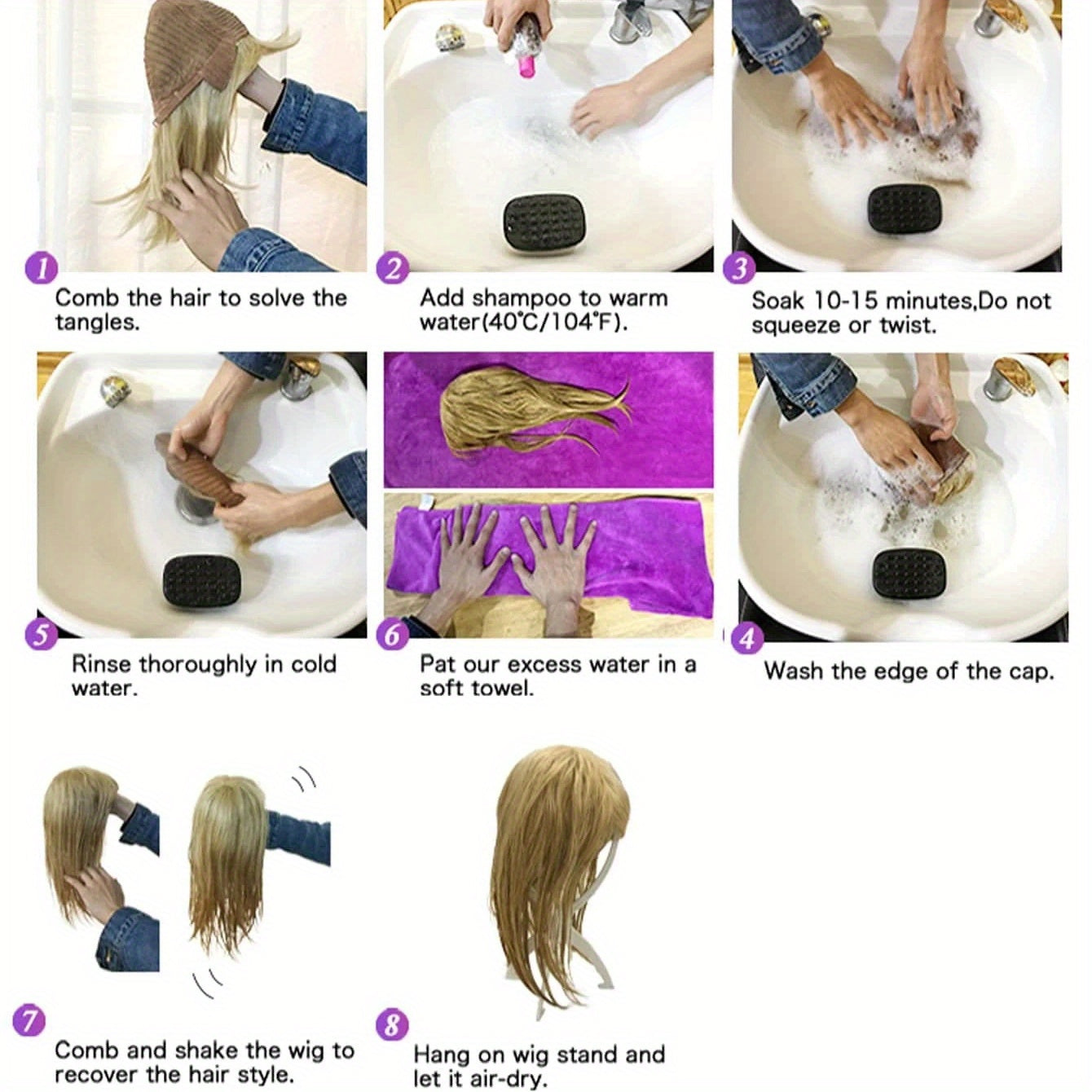 1
Comb the hair to solve the tangles.

2
Add shampoo to warm water(40°C/104°F).

3
Soak 10-15 minutes,Do not squeeze or twist.

5
Rinse thoroughly in cold water.

6
Pat our excess water in a soft towel.

4
Wash the edge of the cap.

7
Comb and shake the wig to recover the hair style.

8
Hang on wig stand and let it air-dry.