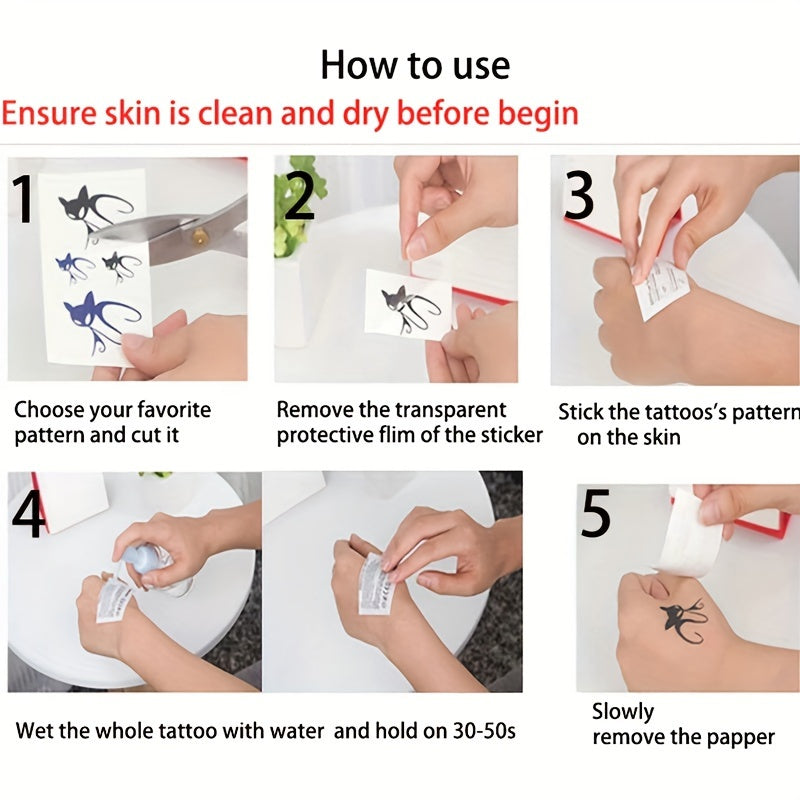 How to use
Ensure skin is clean and dry before begin

1
Choose your favorite pattern and cut it

2
Remove the transparent protective flim of the sticker

3
Stick the tattoos's pattern on the skin

4
Wet the whole tattoo with water and hold on 30-50s

5
Slowly remove the papper