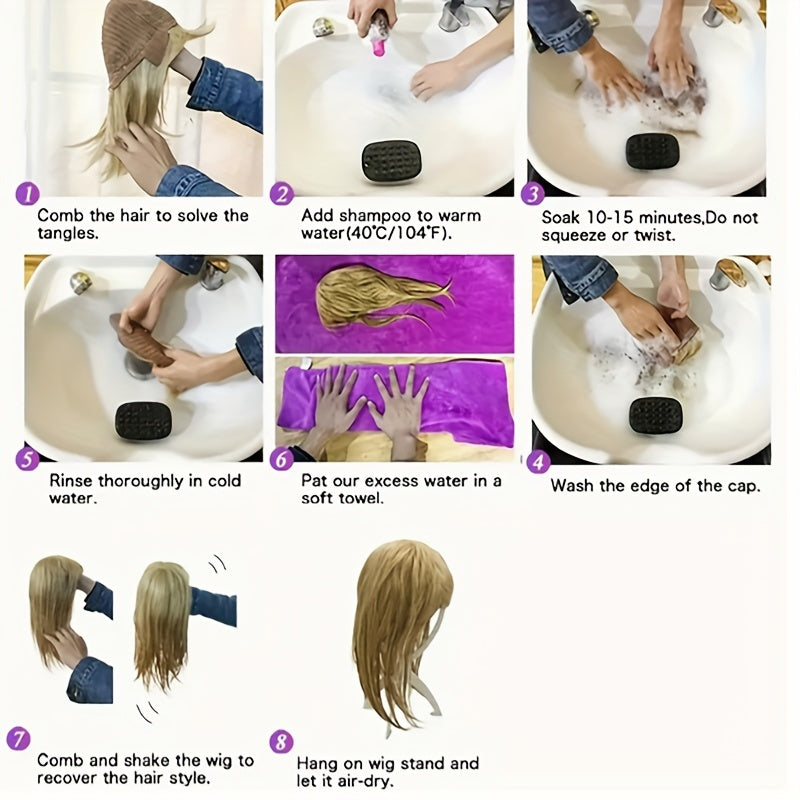 1
Comb the hair to solve the tangles.

2
Add shampoo to warm water(40°C/104°F).

3
Soak 10-15 minutes,Do not squeeze or twist.

5
Rinse thoroughly in cold water.

6
Pat our excess water in a soft towel.

4
Wash the edge of the cap.

7
Comb and shake the wig to recover the hair style.

8
Hang on wig stand and let it air-dry.