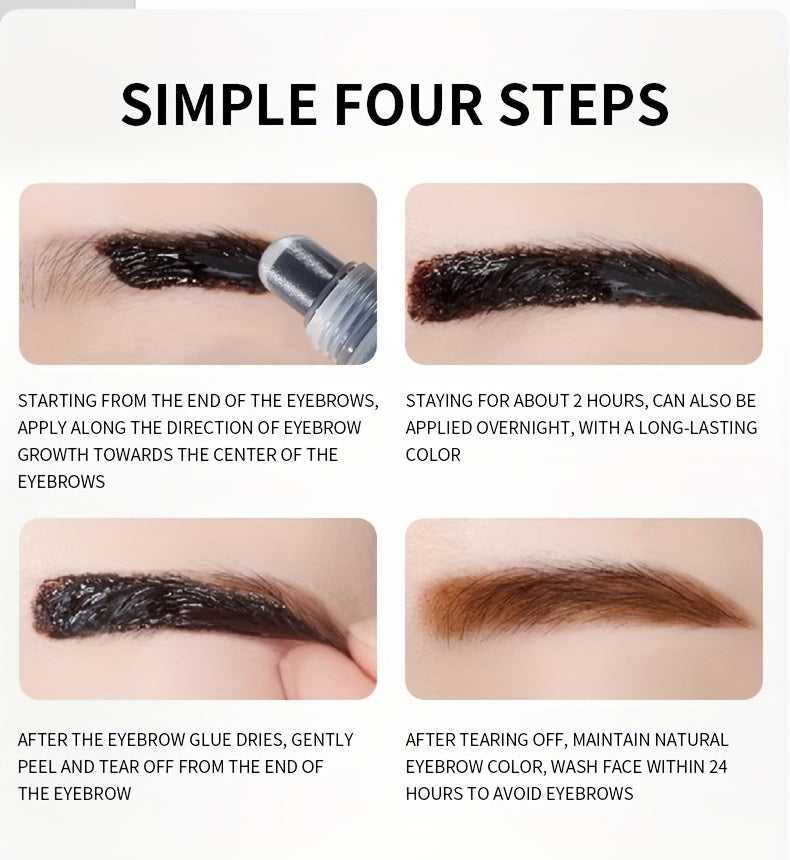 SIMPLE FOUR STEPS

STARTING FROM THE END OF THE EYEBROWS, APPLY ALONG THE DIRECTION OF EYEBROW GROWTH TOWARDS THE CENTER OF THE EYEBROWS

STAYING FOR ABOUT 2 HOURS, CAN ALSO BE APPLIED OVERNIGHT, WITH A LONG-LASTING COLOR

AFTER THE EYEBROW GLUE DRIES, GENTLY PEEL AND TEAR OFF FROM THE END OF THE EYEBROW

AFTER TEARING OFF, MAINTAIN NATURAL EYEBROW COLOR, WASH FACE WITHIN 24 HOURS TO AVOID EYEBROWS