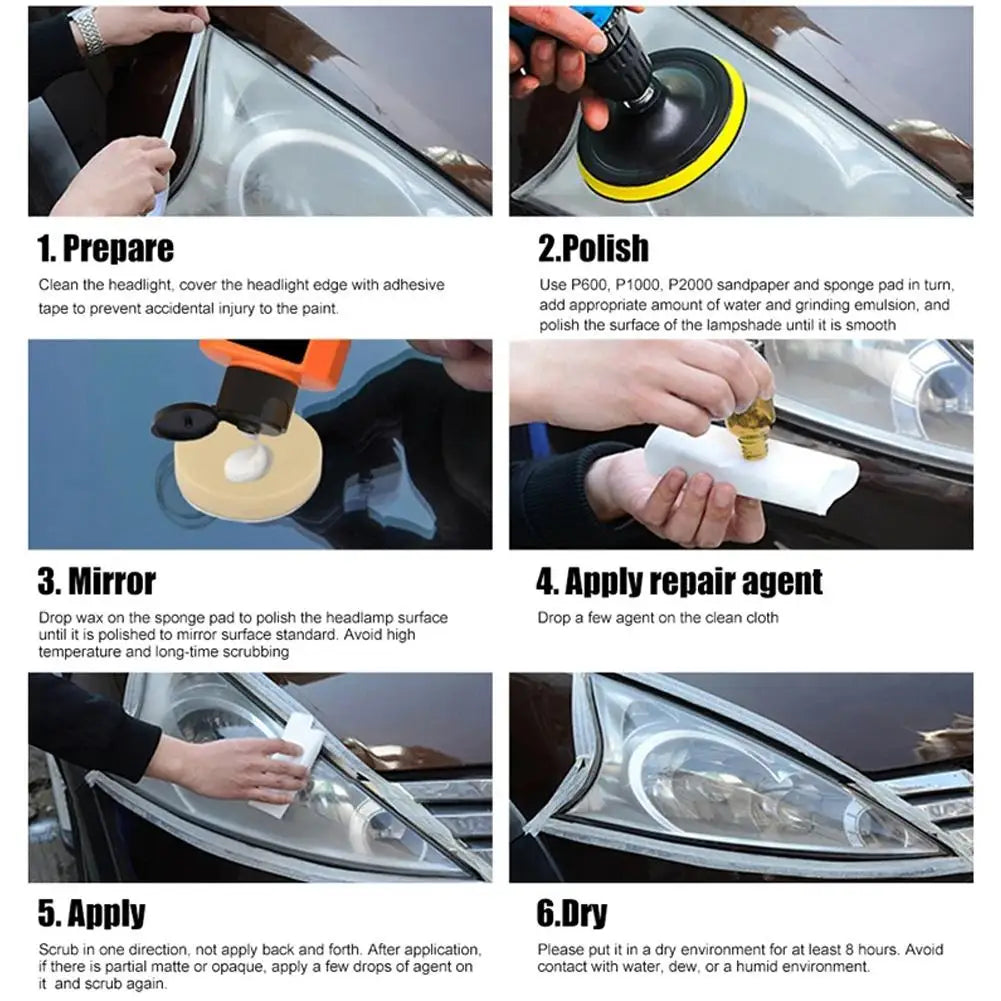 1. Prepare

Clean the headlight, cover the headlight edge with adhesive tape to prevent accidental injury to the paint.

2.Polish

Use P600, P1000, P2000 sandpaper and sponge pad in turn, add appropriate amount of water and grinding emulsion, and polish the surface of the lampshade until it is smooth

3. Mirror

Drop wax on the sponge pad to polish the headlamp surface until it is polished to mirror surface standard. Avoid high temperature and long-time scrubbing

4. Apply repair agent

Drop a few agent on the clean cloth

5. Apply

Scrub in one direction, not apply back and forth. After application, if there is partial matte or opaque, apply a few drops of agent on it and scrub again.

6.Dry

Please put it in a dry environment for at least 8 hours. Avoid contact with water, dew, or a humid environment.