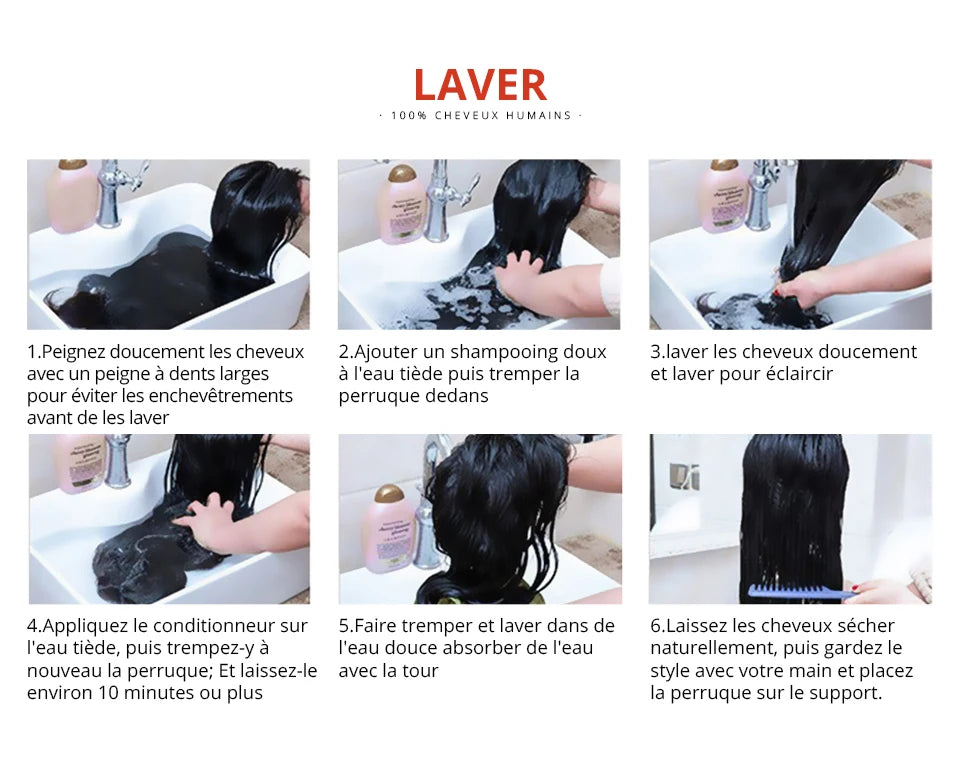 LAVER

· 100% CHEVEUX HUMAINS ·

1.Peignez doucement les cheveux avec un peigne à dents larges pour éviter les enchevêtrements avant de les laver

2.Ajouter un shampooing doux à l'eau tiède puis tremper la perruque dedans

3.laver les cheveux doucement et laver pour éclaircir

4.Appliquez le conditionneur sur l'eau tiède, puis trempez-y à nouveau la perruque; Et laissez-le environ 10 minutes ou plus

5.Faire tremper et laver dans de l'eau douce absorber de l'eau avec la tour

6.Laissez les cheveux sécher naturellement, puis gardez le style avec votre main et placez la perruque sur le support.