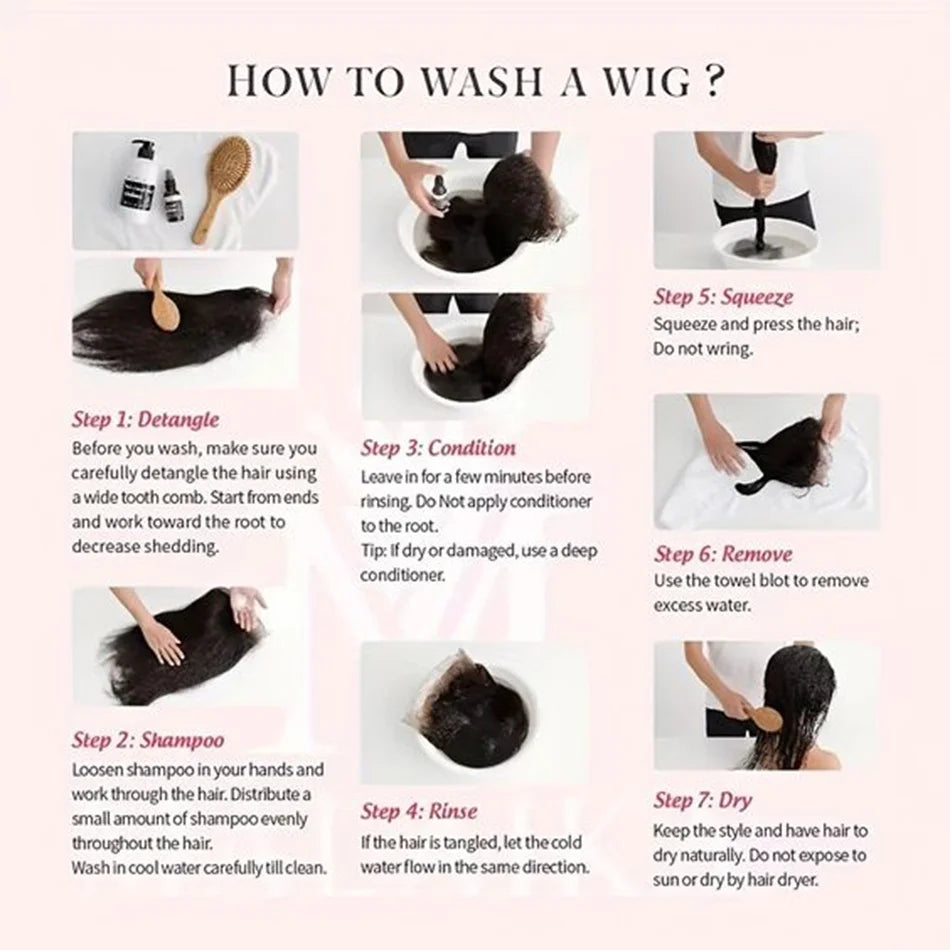 HOW TO WASH A WIG ?

Step 1: Detangle
Before you wash, make sure you carefully detangle the hair using a wide tooth comb. Start from ends and work toward the root to decrease shedding.

Step 2: Shampoo
Loosen shampoo in your hands and work through the hair. Distribute a small amount of shampoo evenly throughout the hair.
Wash in cool water carefully till clean.

Step 3: Condition
Leave in for a few minutes before rinsing. Do Not apply conditioner to the root.
Tip: If dry or damaged, use a deep conditioner.

Step 4: Rinse
If the hair is tangled, let the cold water flow in the same direction.

Step 5: Squeeze
Squeeze and press the hair; Do not wring.

Step 6: Remove
Use the towel blot to remove excess water.

Step 7: Dry
Keep the style and have hair to dry naturally. Do not expose to sun or dry by hair dryer.