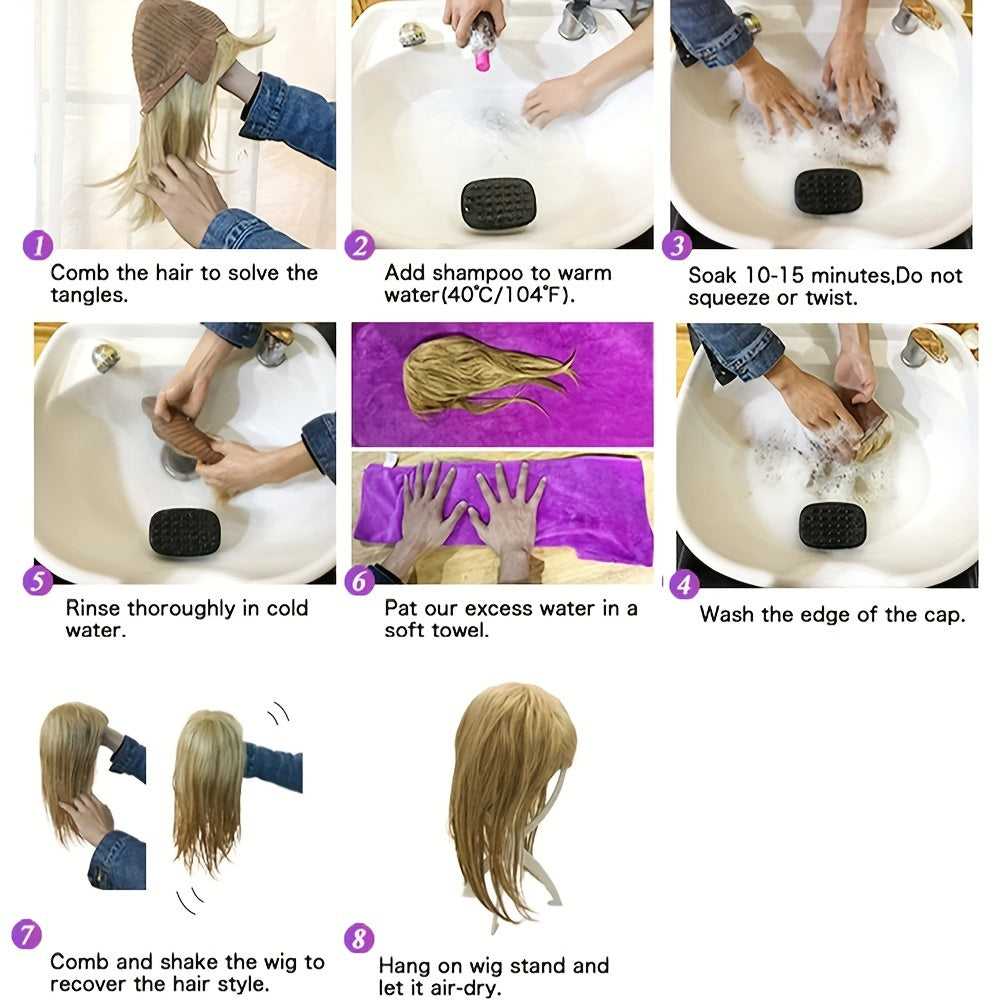 1
Comb the hair to solve the tangles.

2
Add shampoo to warm water(40℃/104°F).

3
Soak 10-15 minutes,Do not squeeze or twist.

5
Rinse thoroughly in cold water.

6
Pat our excess water in a soft towel.

4
Wash the edge of the cap.

7
Comb and shake the wig to recover the hair style.

8
Hang on wig stand and let it air-dry.