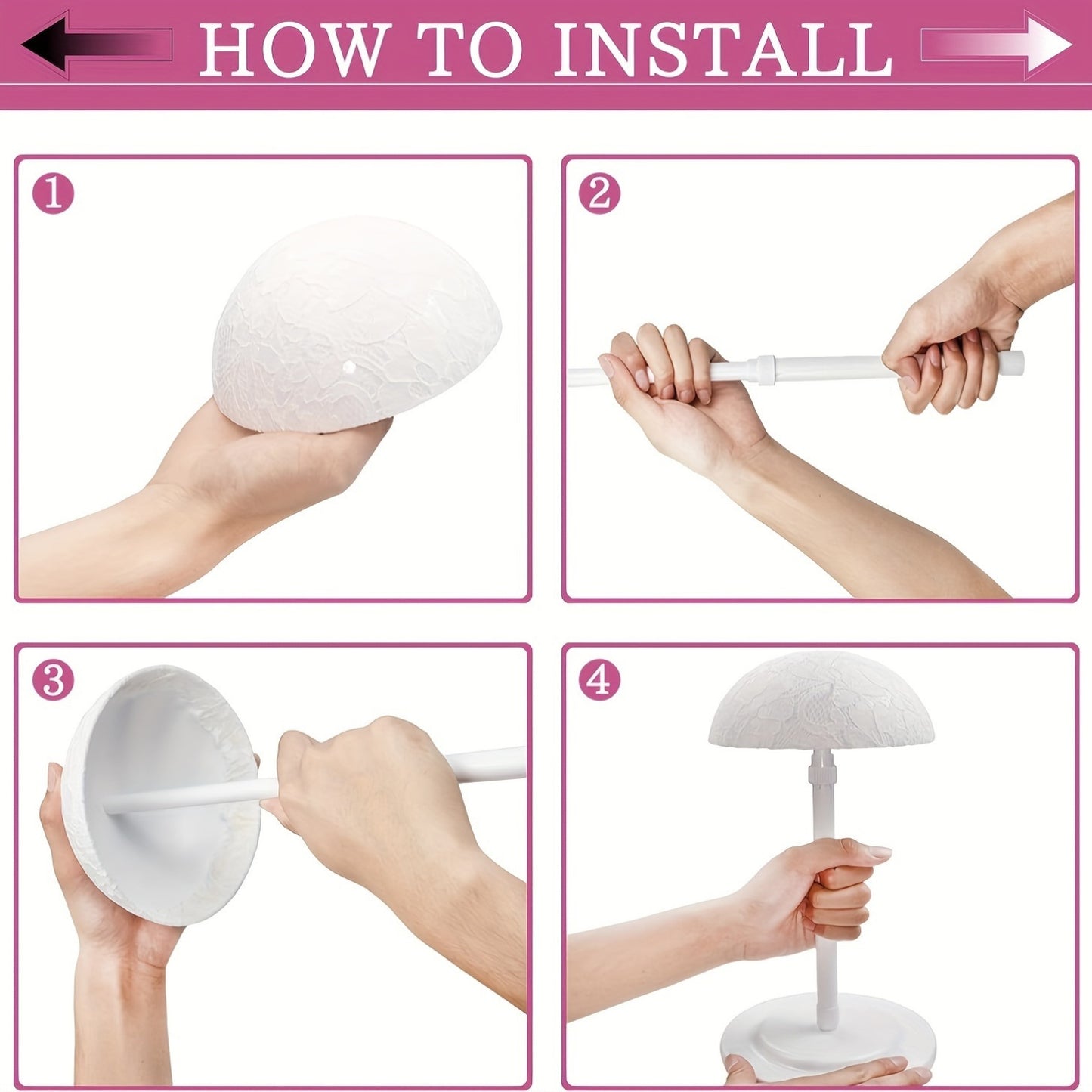 HOW TO INSTALL

1

2

3

4