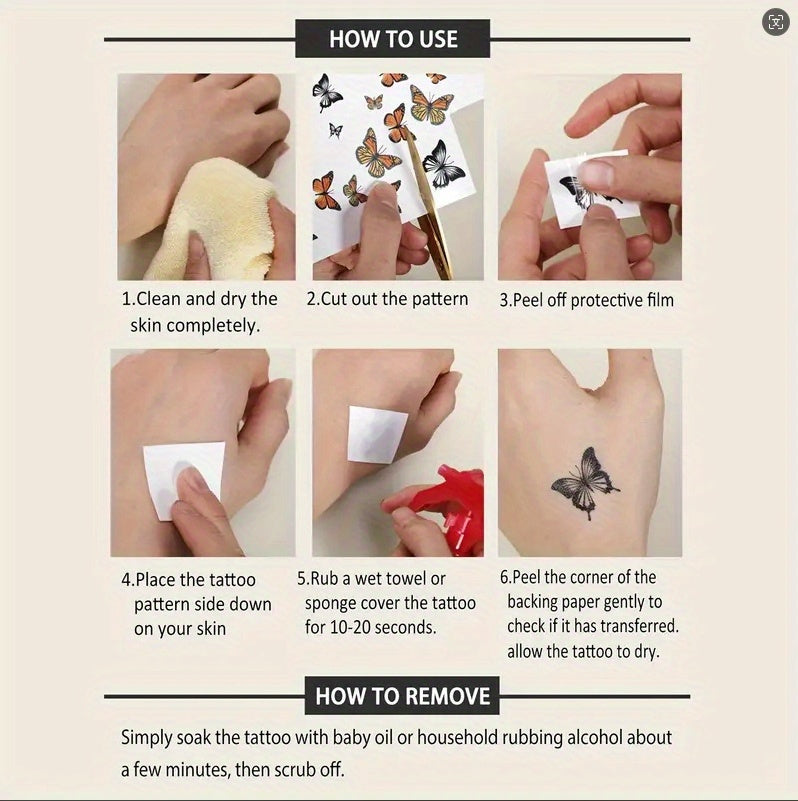 HOW TO USE

1.Clean and dry the skin completely.

2.Cut out the pattern

3.Peel off protective film

4.Place the tattoo pattern side down on your skin

5.Rub a wet towel or sponge cover the tattoo for 10-20 seconds.

6.Peel the corner of the backing paper gently to check if it has transferred. allow the tattoo to dry.

HOW TO REMOVE

Simply soak the tattoo with baby oil or household rubbing alcohol about a few minutes, then scrub off.